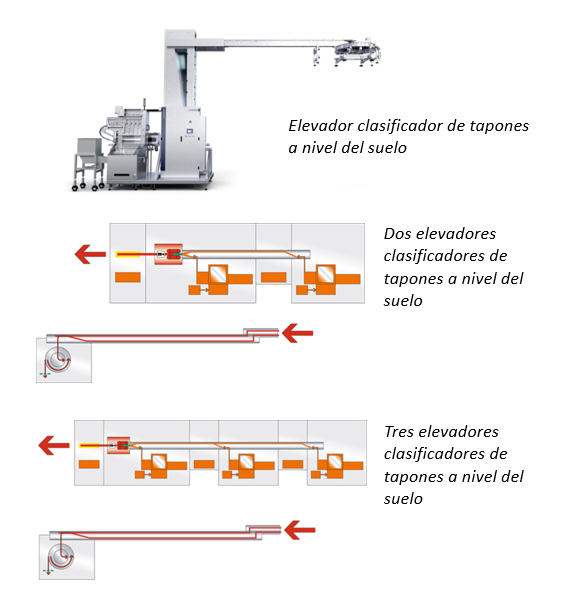 Elevador clasificador de tapones a nivel del suelo

Dos elevadores clasificadores de tapones a nivel del suelo

Tres elevadores clasificadores de tapones a nivel del suelo